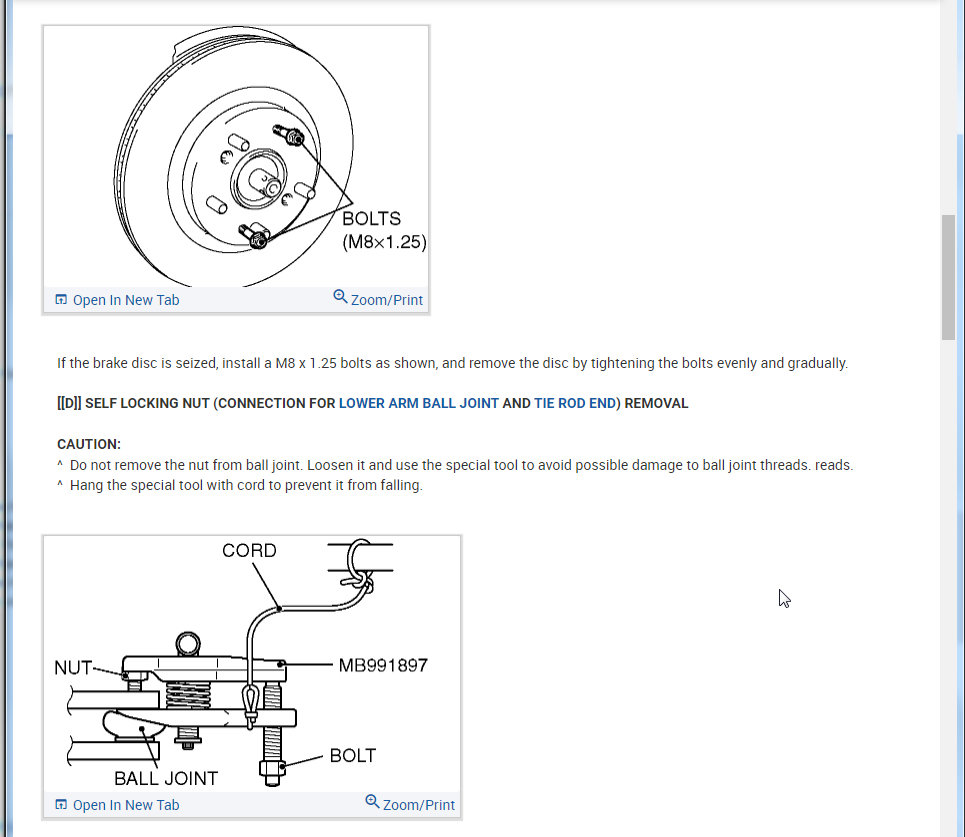 BOLTS
(M8×1.25)

Open In New Tab
Zoom/Print

If the brake disc is seized, install a M8 x 1.25 bolts as shown, and remove the disc by tightening the bolts evenly and gradually.

[[D]] SELF LOCKING NUT (CONNECTION FOR LOWER ARM BALL JOINT AND TIE ROD END) REMOVAL

CAUTION:
^ Do not remove the nut from ball joint. Loosen it and use the special tool to avoid possible damage to ball joint threads. reads.
^ Hang the special tool with cord to prevent it from falling.

CORD
NUT
MB991897
BOLT
BALL JOINT

Open In New Tab
Zoom/Print