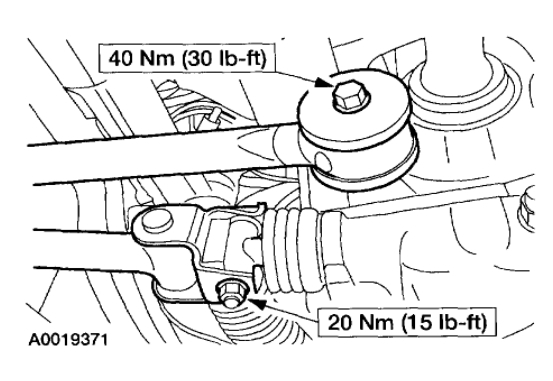 40 Nm (30 lb-ft)

20 Nm (15 lb-ft)

A0019371