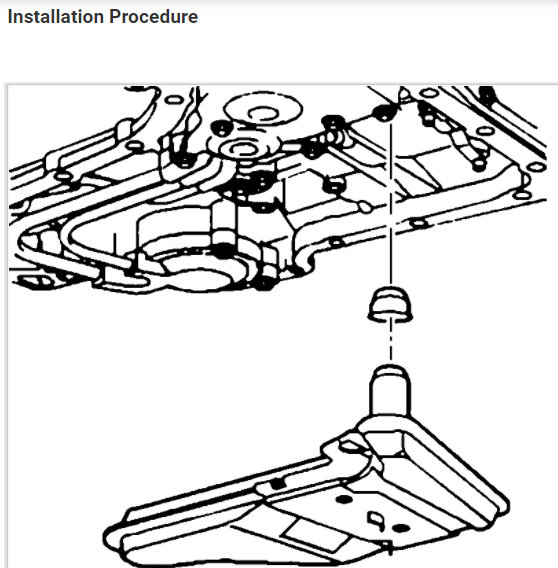 Installation Procedure