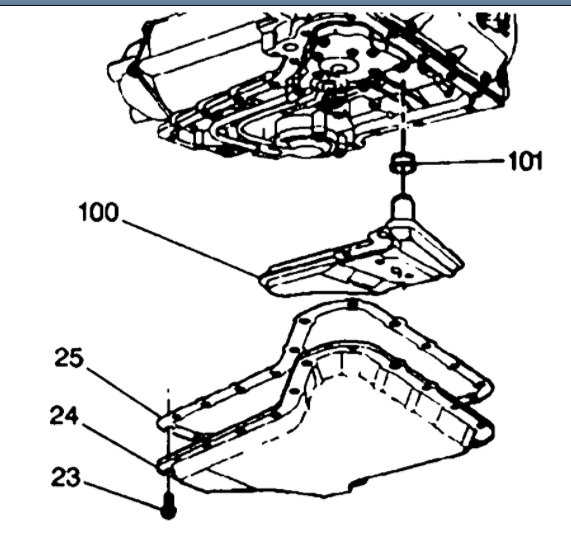 101
100
25
24
23