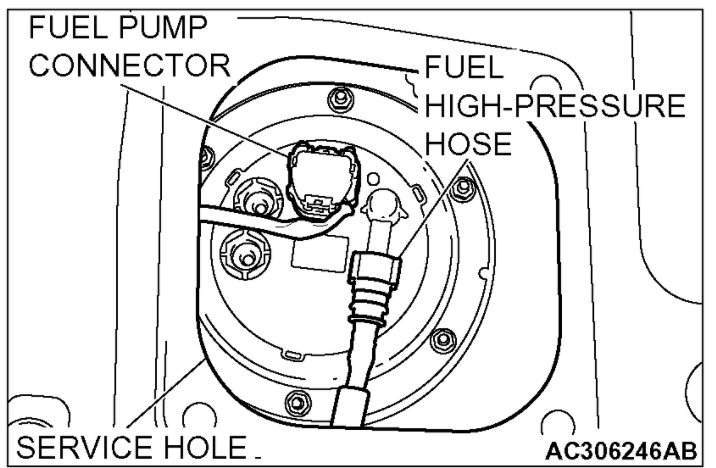 FUEL PUMP CONNECTOR

FUEL HIGH-PRESSURE HOSE

SERVICE HOLE

AC306246AB