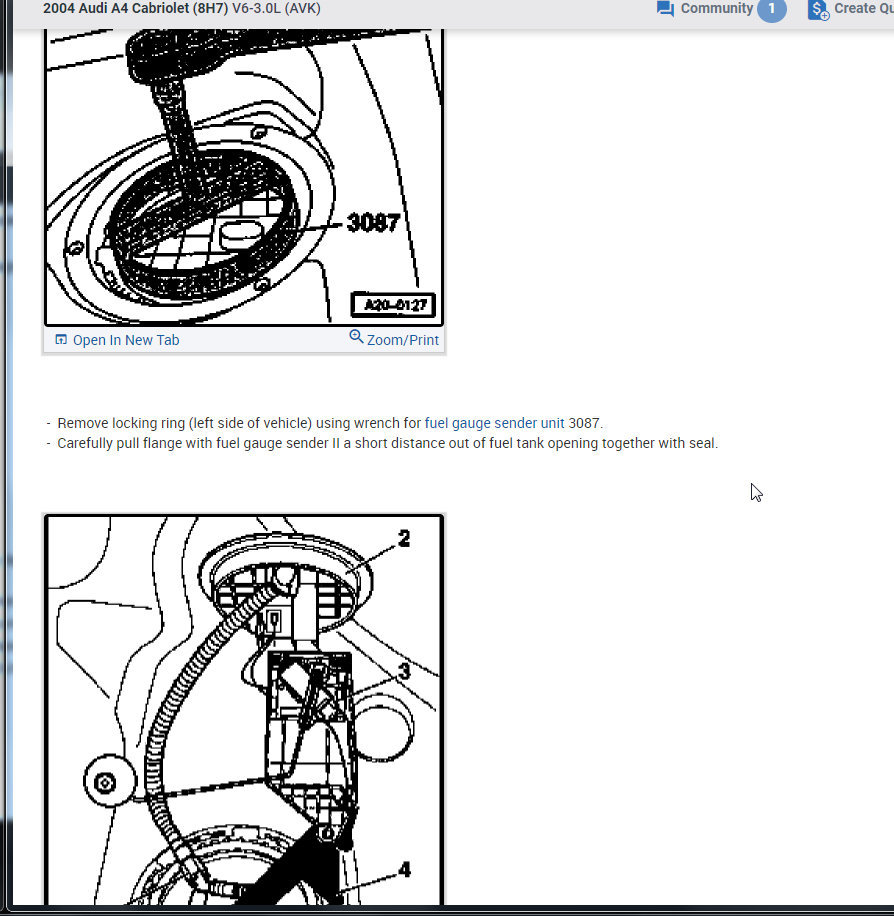 2004 Audi A4 Cabriolet (8H7) V6-3.0L (AVK)

Community 1

Create Qu

3087

A20-0127

Open In New Tab

Zoom/Print

- Remove locking ring (left side of vehicle) using wrench for fuel gauge sender unit 3087.
- Carefully pull flange with fuel gauge sender II a short distance out of fuel tank opening together with seal.

2

3

4