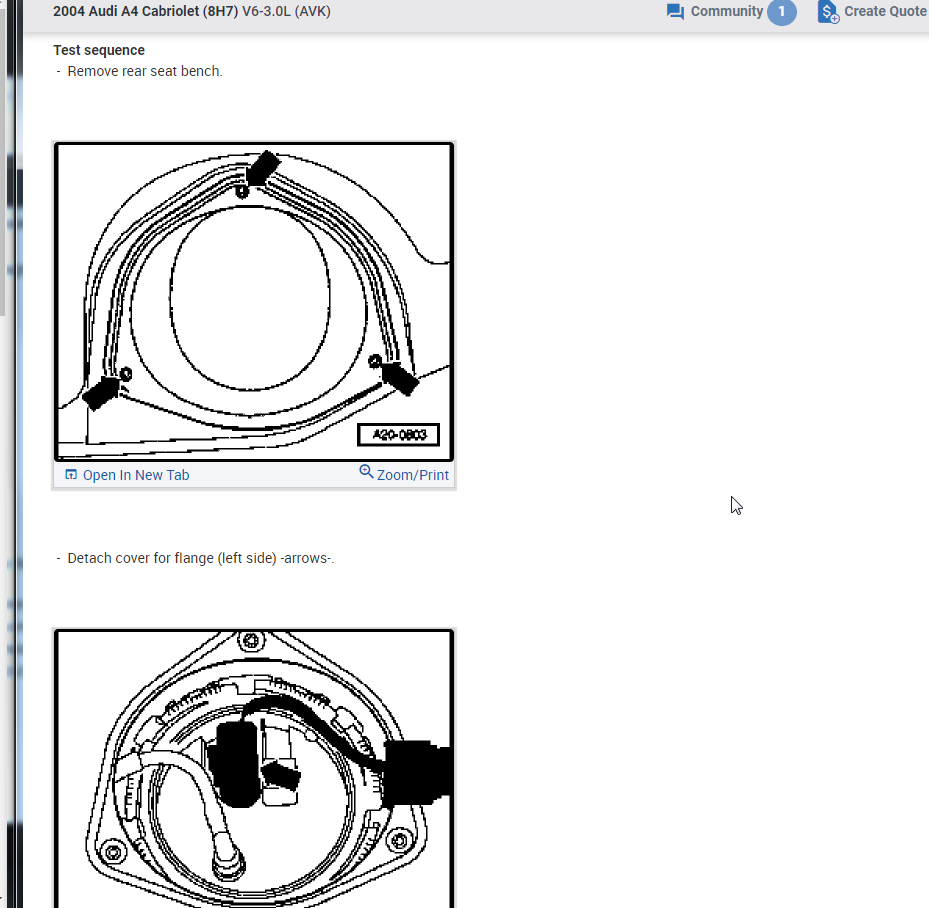 2004 Audi A4 Cabriolet (8H7) V6-3.0L (AVK)

Community 1 Create Quote

Test sequence

- Remove rear seat bench.

A20-0803

Open In New Tab Zoom/Print

- Detach cover for flange (left side) -arrows-.