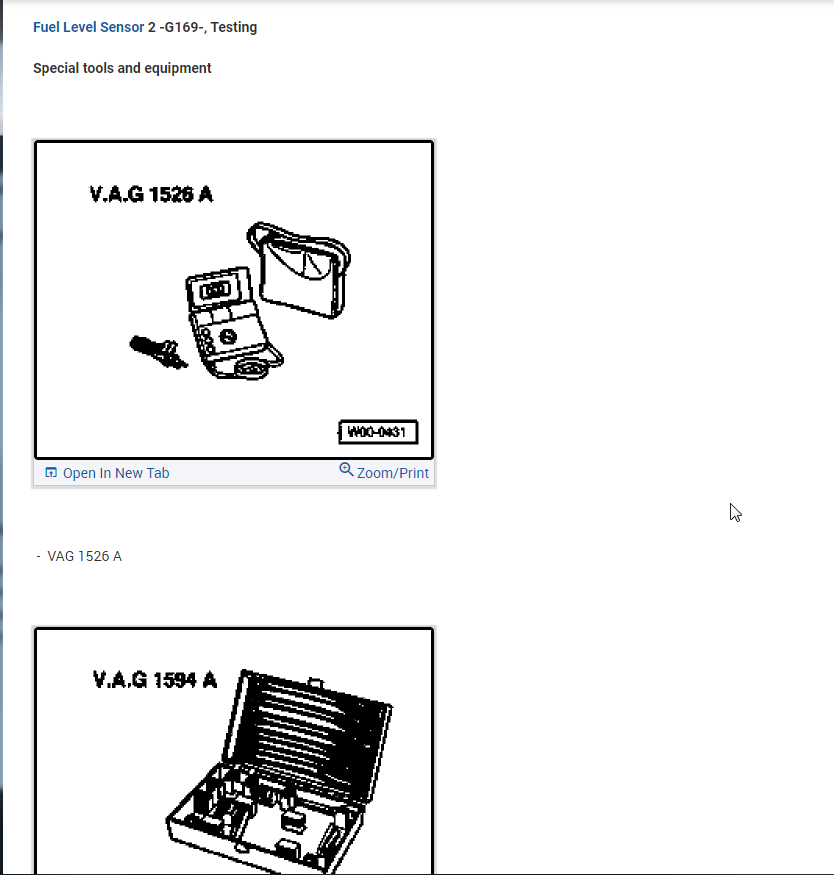 Fuel Level Sensor 2 -G169-, Testing

Special tools and equipment

V.A.G 1526 A

W00-0431

Open In New Tab

Zoom/Print

- VAG 1526 A

V.A.G 1594 A