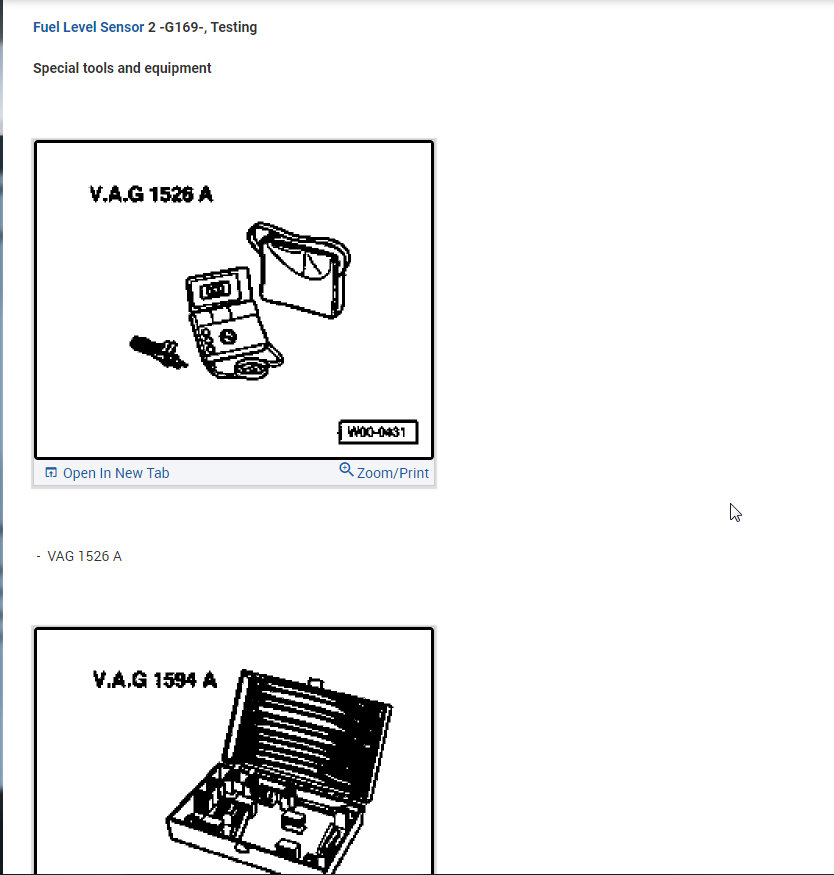 Fuel Level Sensor 2 -G169-, Testing

Special tools and equipment

V.A.G 1526 A

W00-0431

Open In New Tab

Zoom/Print

- VAG 1526 A

V.A.G 1594 A