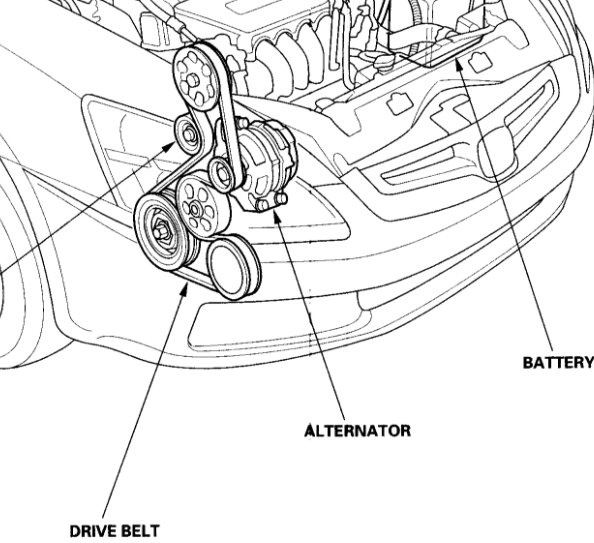 BATTERY

ALTERNATOR

DRIVE BELT