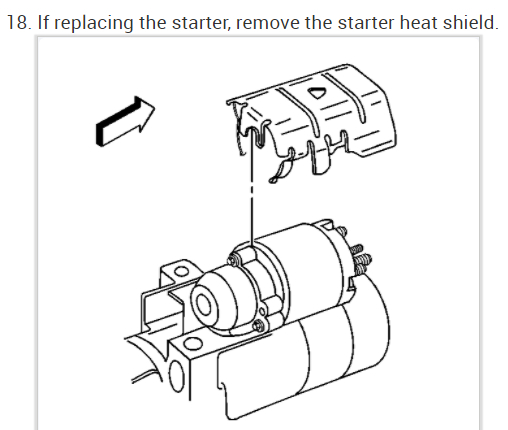 18. If replacing the starter, remove the starter heat shield.