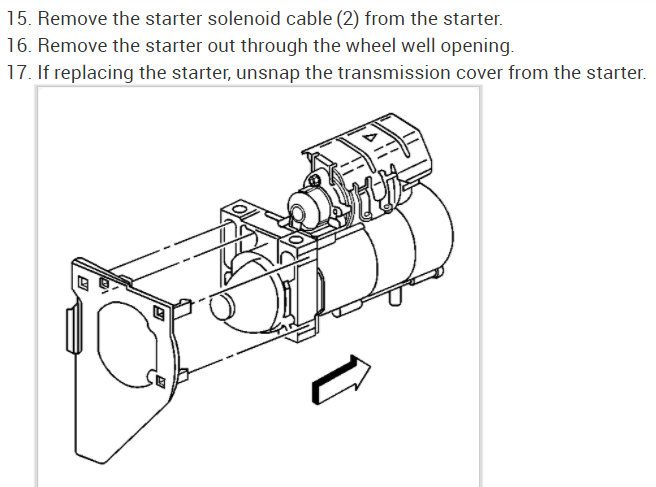 15. Remove the starter solenoid cable (2) from the starter.
16. Remove the starter out through the wheel well opening.
17. If replacing the starter, unsnap the transmission cover from the starter.