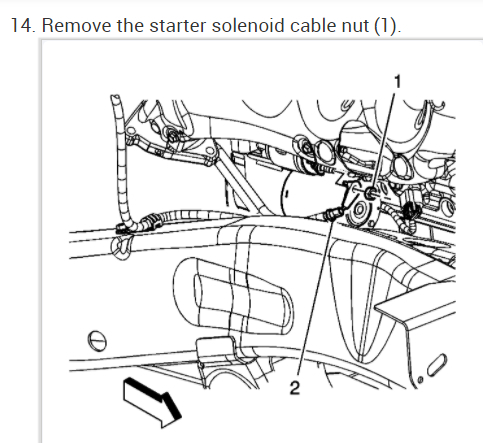 14. Remove the starter solenoid cable nut (1).

1

2