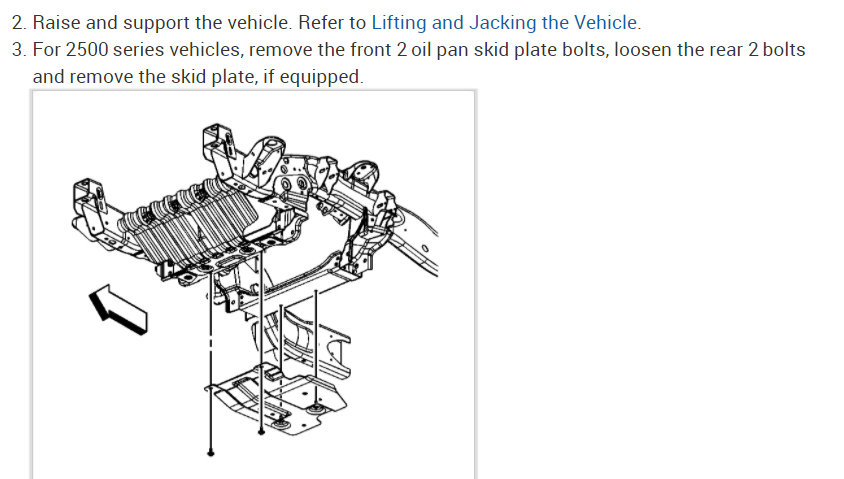 2. Raise and support the vehicle. Refer to Lifting and Jacking the Vehicle.
3. For 2500 series vehicles, remove the front 2 oil pan skid plate bolts, loosen the rear 2 bolts and remove the skid plate, if equipped.