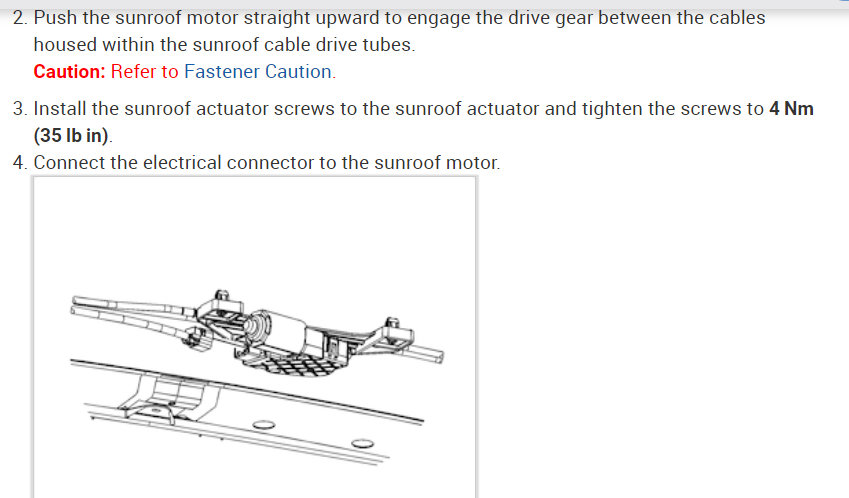 2. Push the sunroof motor straight upward to engage the drive gear between the cables housed within the sunroof cable drive tubes.

Caution: Refer to Fastener Caution.

3. Install the sunroof actuator screws to the sunroof actuator and tighten the screws to 4 Nm (35 lb in).

4. Connect the electrical connector to the sunroof motor.