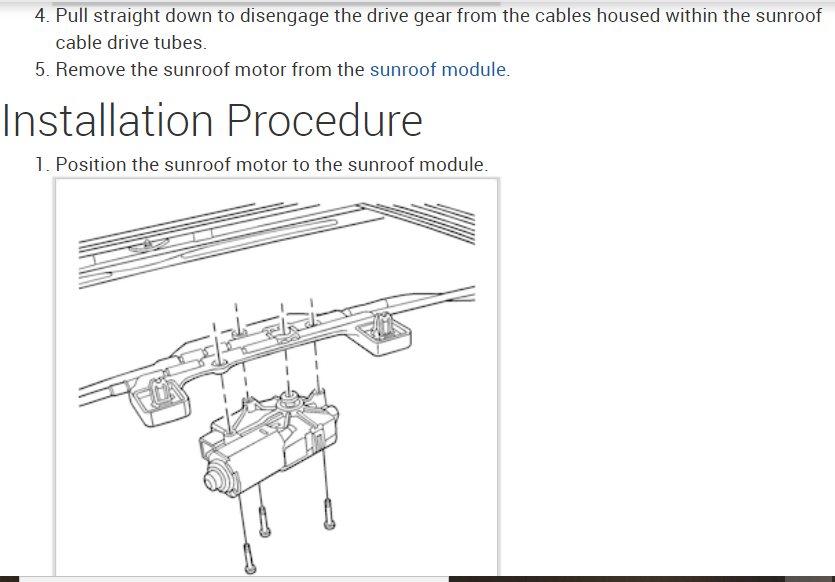 4. Pull straight down to disengage the drive gear from the cables housed within the sunroof cable drive tubes.

5. Remove the sunroof motor from the sunroof module.

Installation Procedure

1. Position the sunroof motor to the sunroof module.