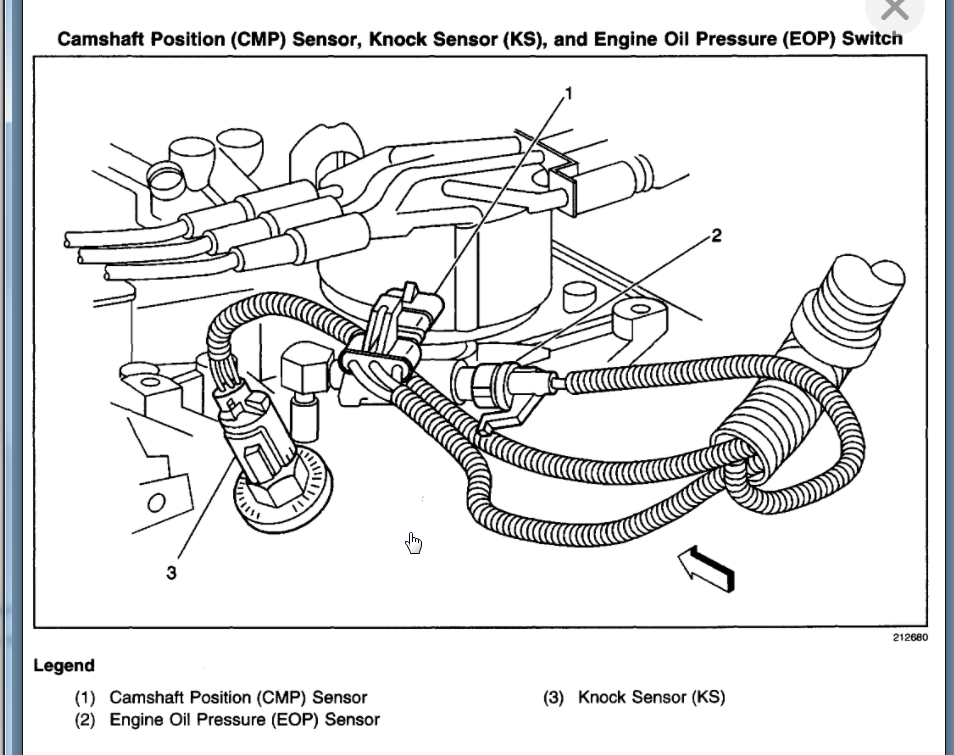 Camshaft Position (CMP) Sensor, Knock Sensor (KS), and Engine Oil Pressure (EOP) Switch

1

2

3

212680

Legend

(1) Camshaft Position (CMP) Sensor
(2) Engine Oil Pressure (EOP) Sensor
(3) Knock Sensor (KS)