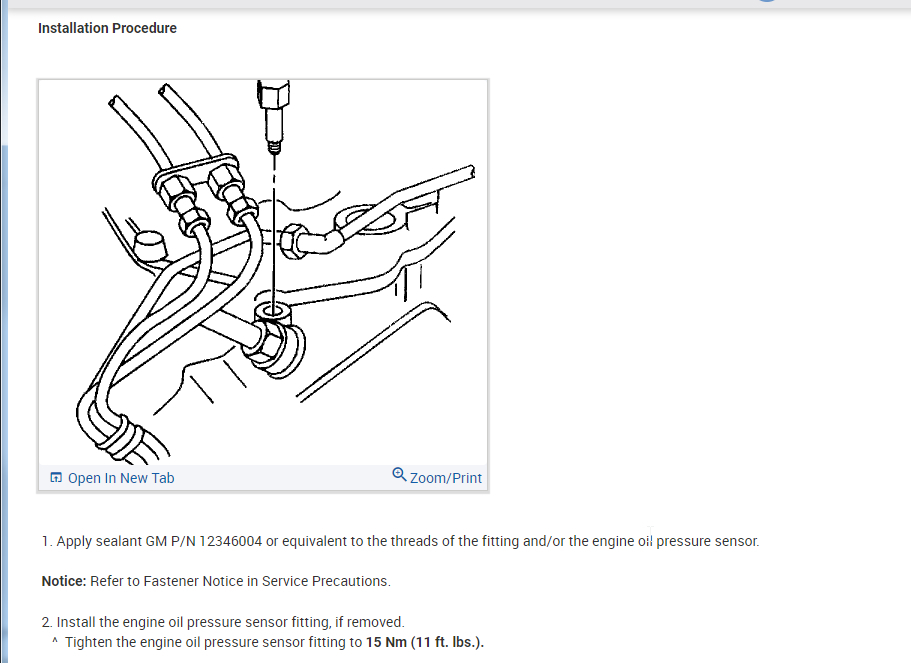 Installation Procedure

Open In New Tab

Zoom/Print

1. Apply sealant GM P/N 12346004 or equivalent to the threads of the fitting and/or the engine oil pressure sensor.

Notice: Refer to Fastener Notice in Service Precautions.

2. Install the engine oil pressure sensor fitting, if removed.
^ Tighten the engine oil pressure sensor fitting to 15 Nm (11 ft. lbs.).