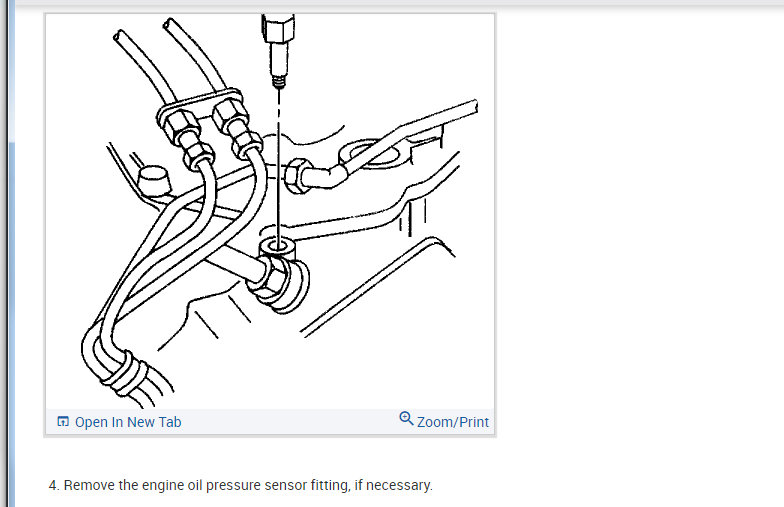 Open In New Tab

Zoom/Print

4. Remove the engine oil pressure sensor fitting, if necessary.