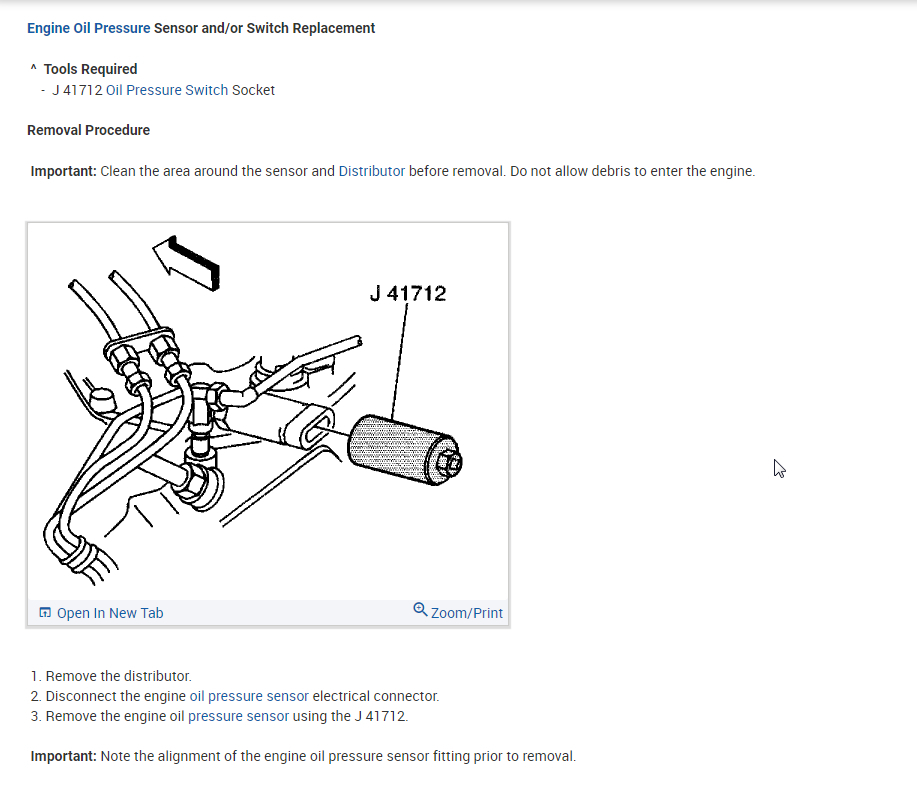 Engine Oil Pressure Sensor and/or Switch Replacement

^ Tools Required
- J 41712 Oil Pressure Switch Socket

Removal Procedure

Important: Clean the area around the sensor and Distributor before removal. Do not allow debris to enter the engine.

J 41712

Open In New Tab
Zoom/Print

1. Remove the distributor.
2. Disconnect the engine oil pressure sensor electrical connector.
3. Remove the engine oil pressure sensor using the J 41712.

Important: Note the alignment of the engine oil pressure sensor fitting prior to removal.