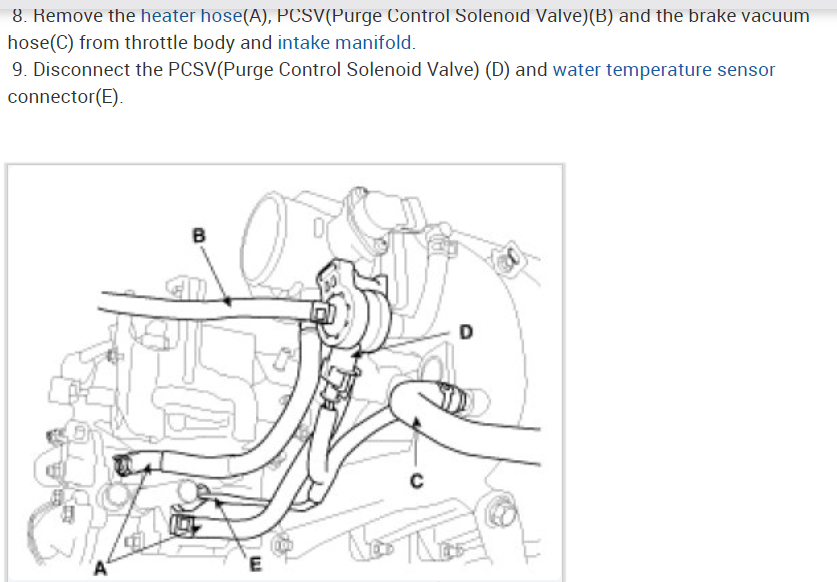 8. Remove the heater hose(A), PCSV(Purge Control Solenoid Valve)(B) and the brake vacuum hose(C) from throttle body and intake manifold.
9. Disconnect the PCSV(Purge Control Solenoid Valve) (D) and water temperature sensor connector(E).

B
D
C
A
E