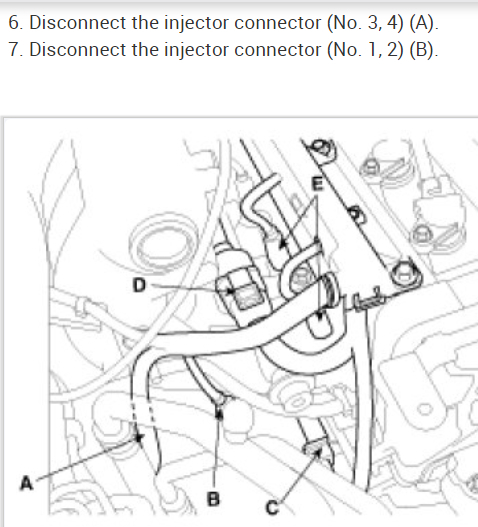 6. Disconnect the injector connector (No. 3, 4) (A).
7. Disconnect the injector connector (No. 1, 2) (B).

E
D
A
B
C