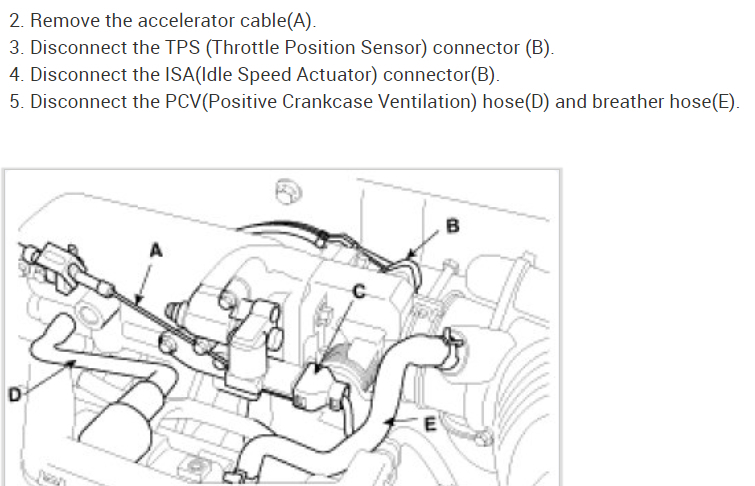 2. Remove the accelerator cable(A).
3. Disconnect the TPS (Throttle Position Sensor) connector (B).
4. Disconnect the ISA(Idle Speed Actuator) connector(B).
5. Disconnect the PCV(Positive Crankcase Ventilation) hose(D) and breather hose(E).

B
A
C
D
E