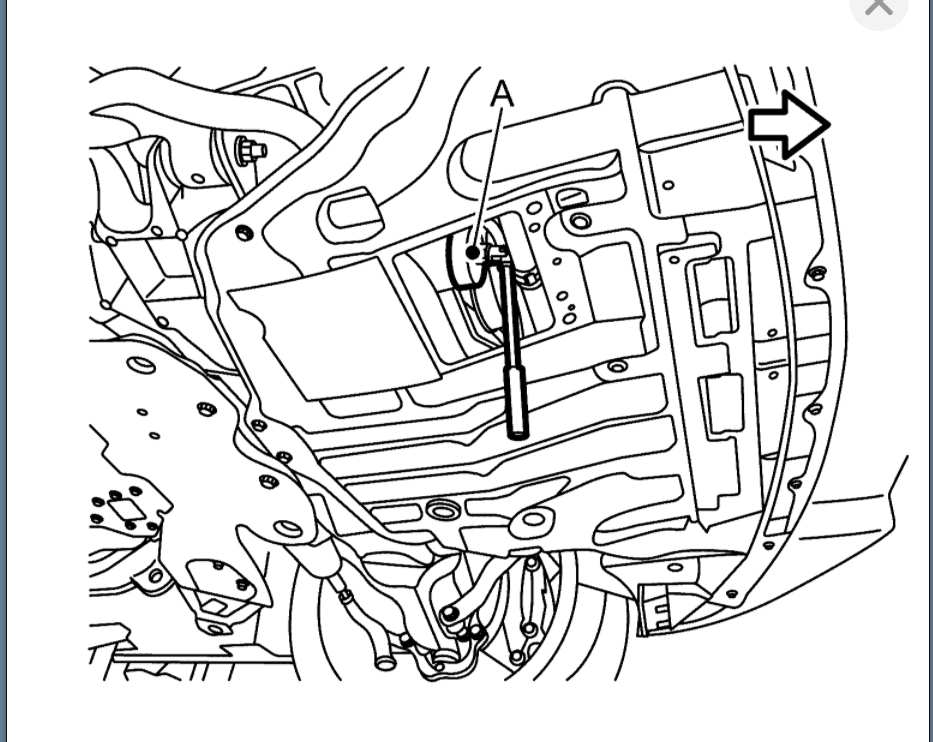 A