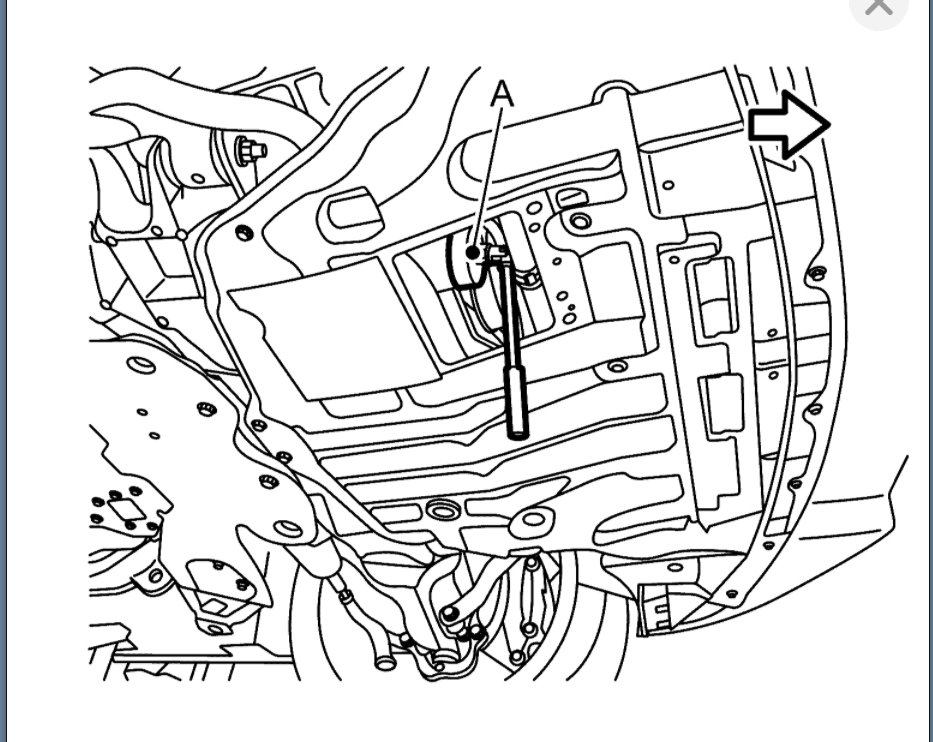 A