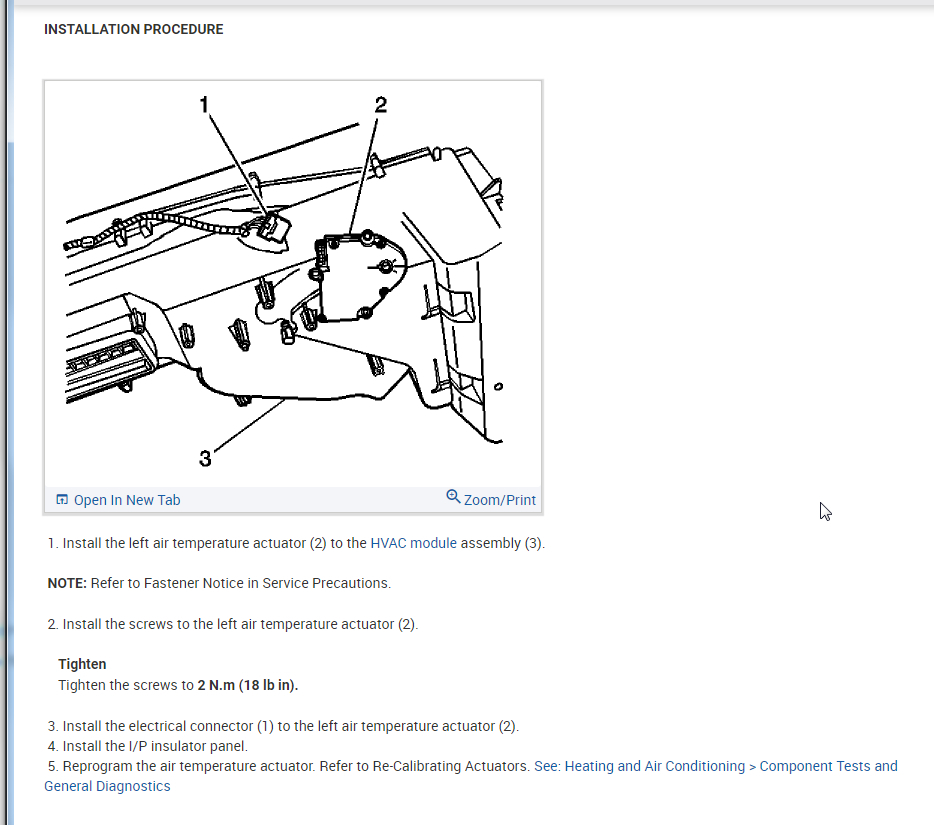 INSTALLATION PROCEDURE

1

2

3

Open In New Tab

Zoom/Print

1. Install the left air temperature actuator (2) to the HVAC module assembly (3).

NOTE: Refer to Fastener Notice in Service Precautions.

2. Install the screws to the left air temperature actuator (2).

Tighten
Tighten the screws to 2 N.m (18 lb in).

3. Install the electrical connector (1) to the left air temperature actuator (2).
4. Install the I/P insulator panel.
5. Reprogram the air temperature actuator. Refer to Re-Calibrating Actuators. See: Heating and Air Conditioning > Component Tests and General Diagnostics