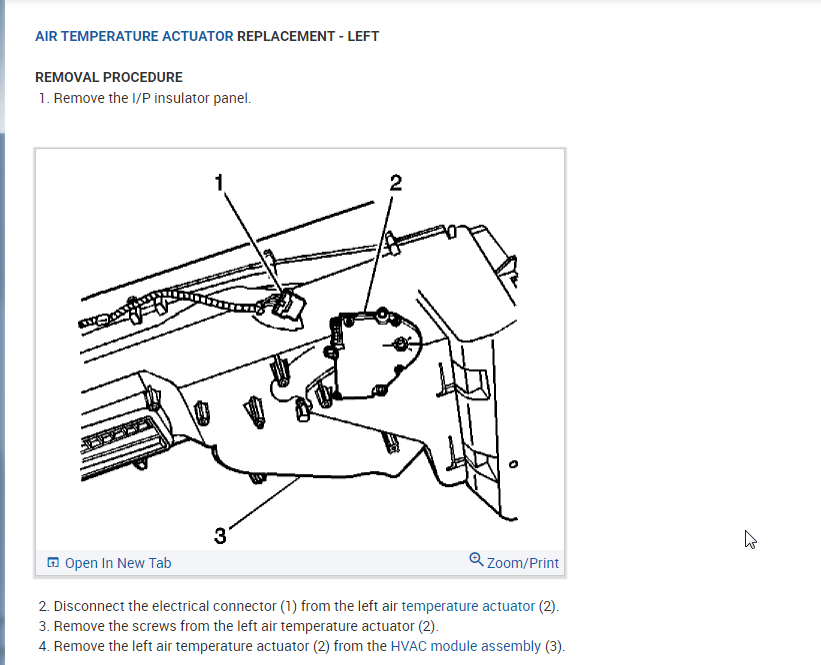 AIR TEMPERATURE ACTUATOR REPLACEMENT - LEFT

REMOVAL PROCEDURE

1. Remove the I/P insulator panel.

1

2

3

Open In New Tab

Zoom/Print

2. Disconnect the electrical connector (1) from the left air temperature actuator (2).
3. Remove the screws from the left air temperature actuator (2).
4. Remove the left air temperature actuator (2) from the HVAC module assembly (3).