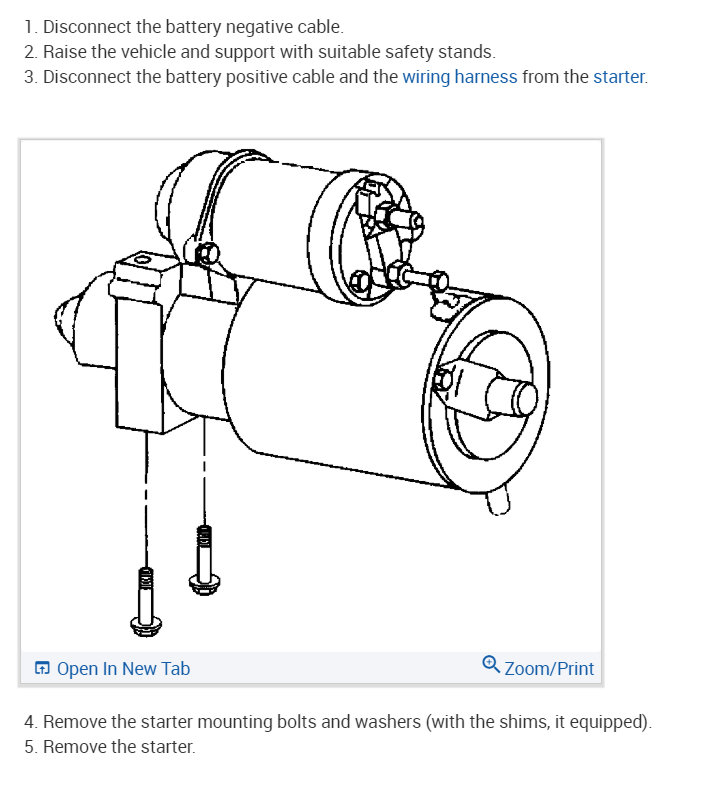 1. Disconnect the battery negative cable.
2. Raise the vehicle and support with suitable safety stands.
3. Disconnect the battery positive cable and the wiring harness from the starter.

Open In New Tab
Zoom/Print

4. Remove the starter mounting bolts and washers (with the shims, it equipped).
5. Remove the starter.