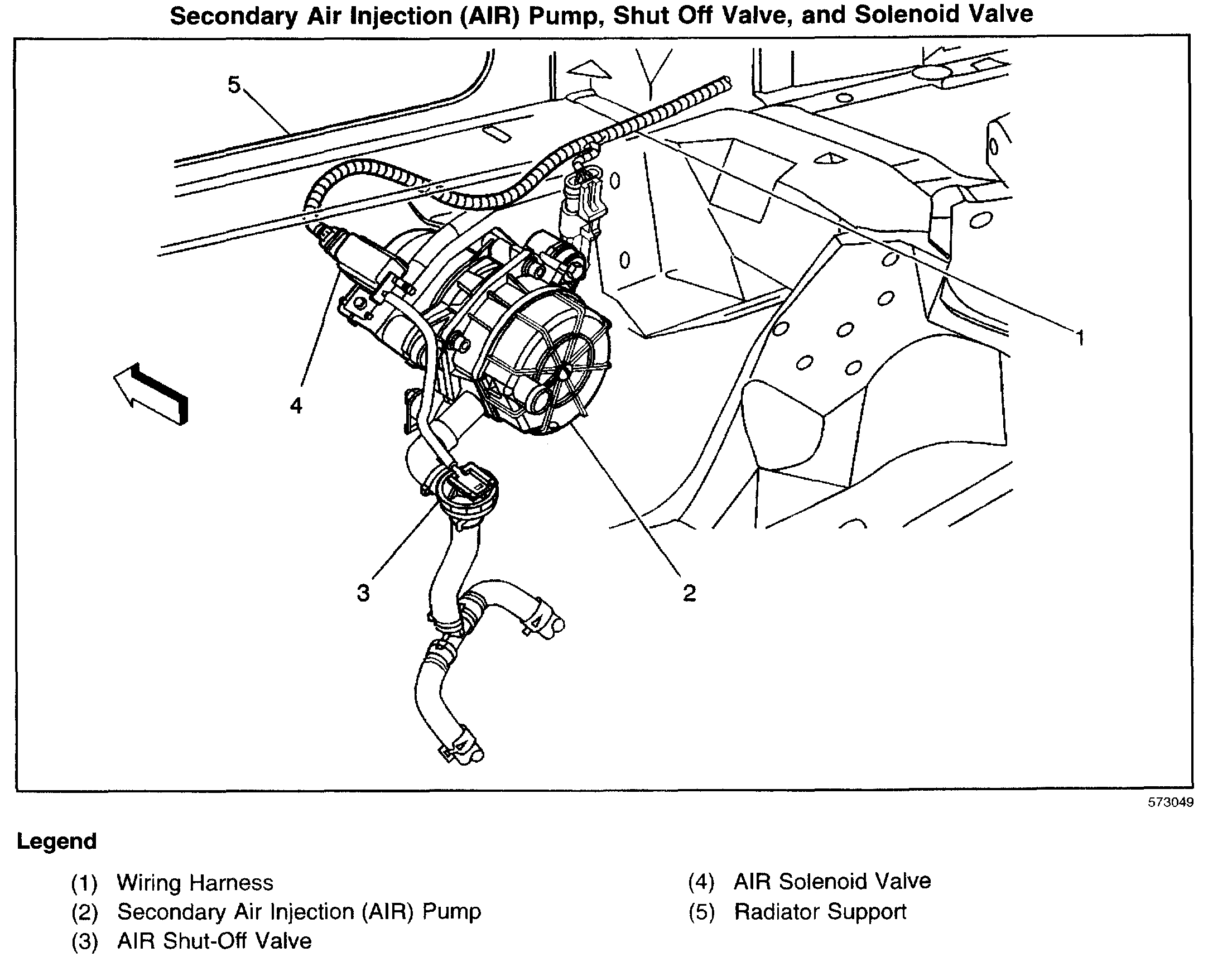 Secondary Air Injection (AIR) Pump, Shut Off Valve, and Solenoid Valve

5

1

4

3

2

573049

Legend

(1) Wiring Harness
(2) Secondary Air Injection (AIR) Pump
(3) AIR Shut-Off Valve

(4) AIR Solenoid Valve
(5) Radiator Support