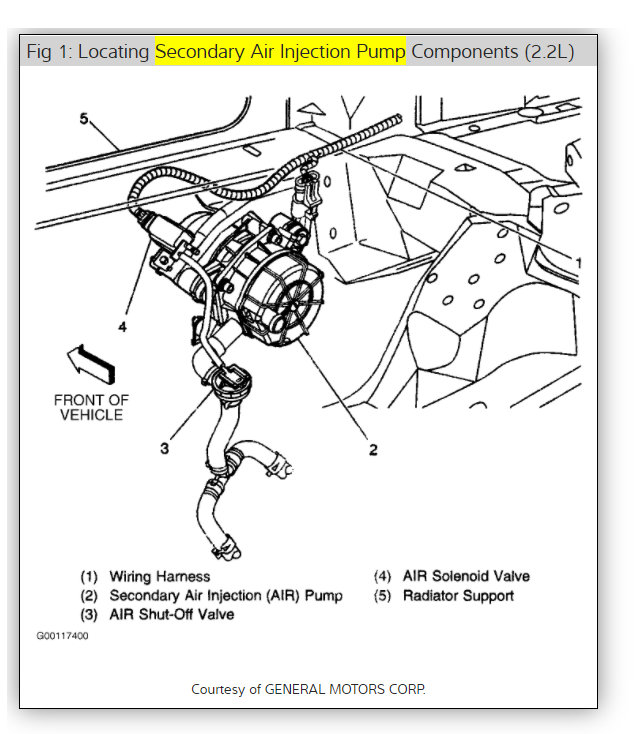 Fig 1: Locating Secondary Air Injection Pump Components (2.2L)

5

1

4

FRONT OF VEHICLE

3

2

(1) Wiring Harness
(2) Secondary Air Injection (AIR) Pump
(3) AIR Shut-Off Valve

(4) AIR Solenoid Valve
(5) Radiator Support

G00117400

Courtesy of GENERAL MOTORS CORP.