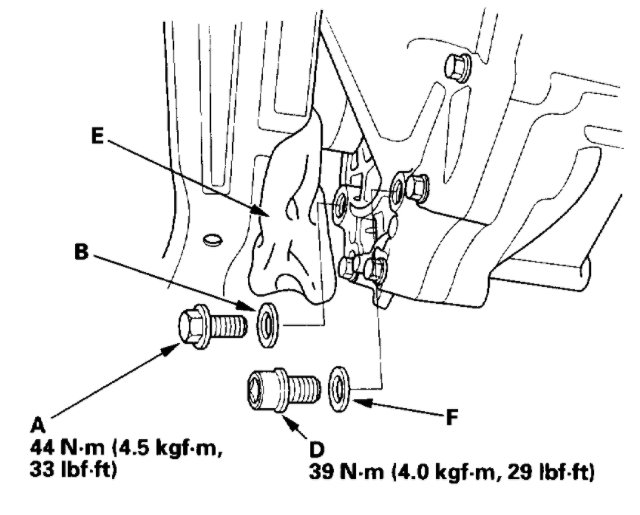 E

B

A
44 N·m (4.5 kgf·m, 33 lbf·ft)

F

D
39 N·m (4.0 kgf·m, 29 lbf·ft)