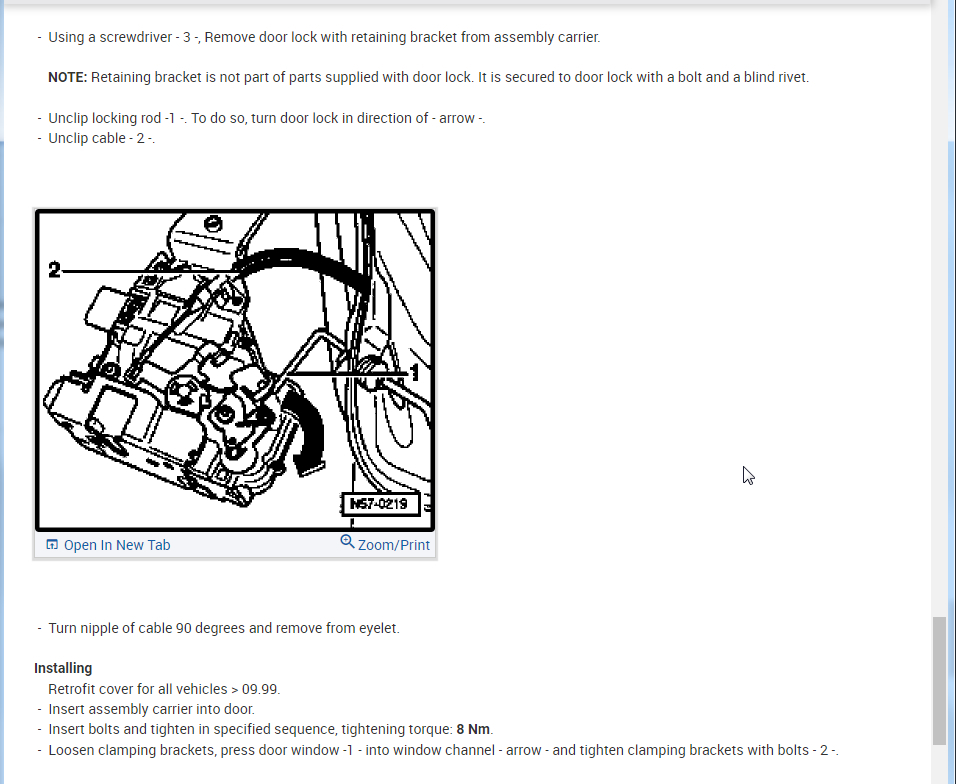 - Using a screwdriver - 3 -, Remove door lock with retaining bracket from assembly carrier.

NOTE: Retaining bracket is not part of parts supplied with door lock. It is secured to door lock with a bolt and a blind rivet.

- Unclip locking rod -1 -. To do so, turn door lock in direction of - arrow -.
- Unclip cable - 2 -.

2

1

N57-0219

Open In New Tab

Zoom/Print

- Turn nipple of cable 90 degrees and remove from eyelet.

Installing

Retrofit cover for all vehicles > 09.99.
- Insert assembly carrier into door.
- Insert bolts and tighten in specified sequence, tightening torque: 8 Nm.
- Loosen clamping brackets, press door window -1 - into window channel - arrow - and tighten clamping brackets with bolts - 2 -.