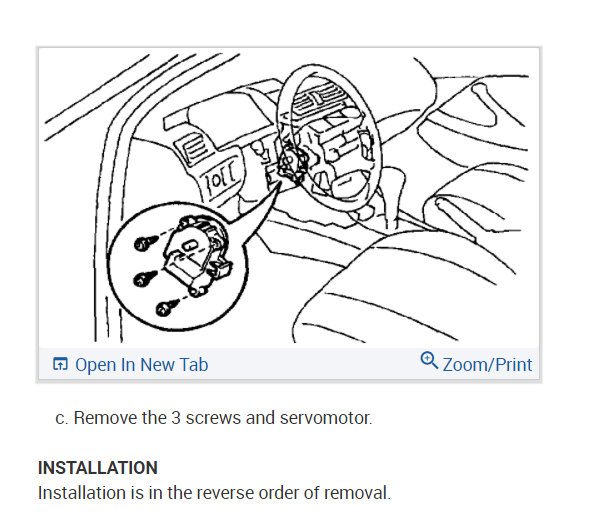 Open In New Tab

Zoom/Print

c. Remove the 3 screws and servomotor.

INSTALLATION

Installation is in the reverse order of removal.