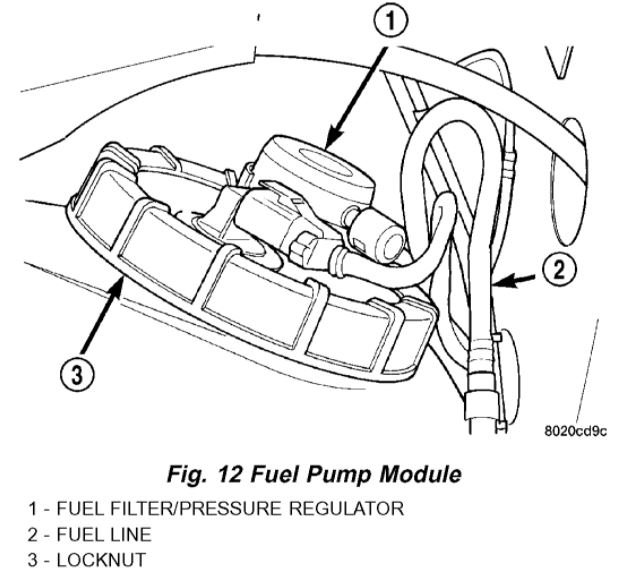 1

2

3

8020cd9c

Fig. 12 Fuel Pump Module

1 - FUEL FILTER/PRESSURE REGULATOR
2 - FUEL LINE
3 - LOCKNUT