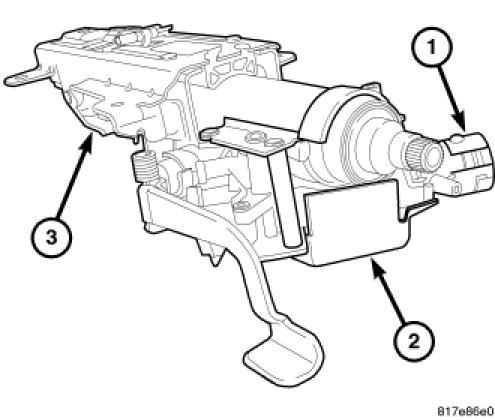 1
3
2
817e86e0