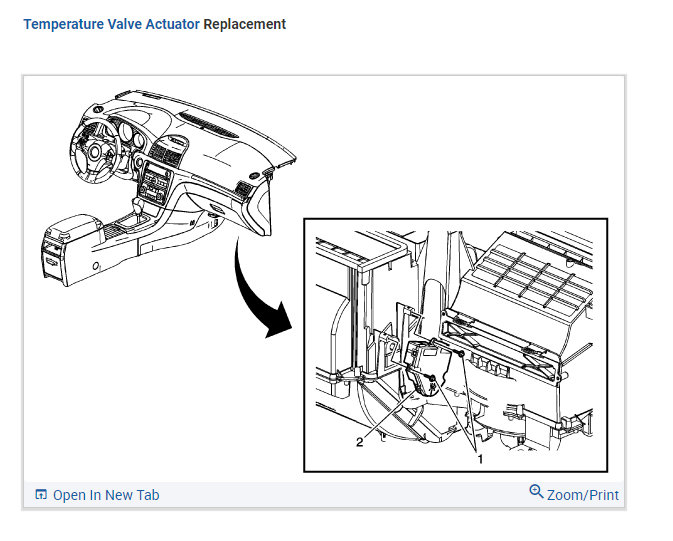 Temperature Valve Actuator Replacement

2

1

Open In New Tab

Zoom/Print