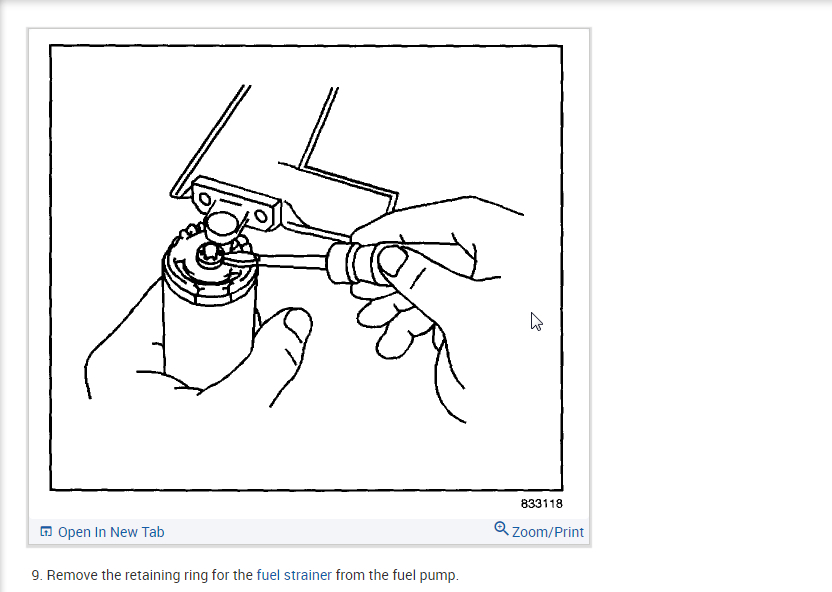 833118

Open In New Tab

Zoom/Print

9. Remove the retaining ring for the fuel strainer from the fuel pump.