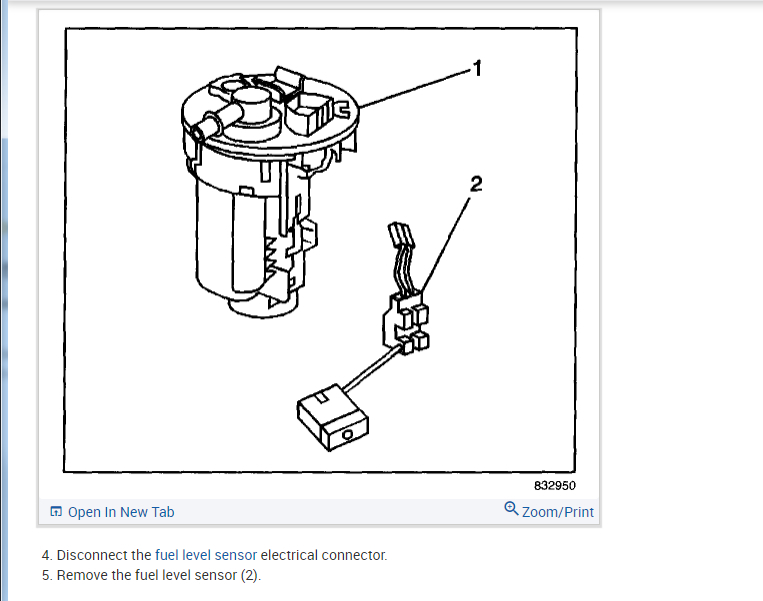 1

2

832950

Open In New Tab

Zoom/Print

4. Disconnect the fuel level sensor electrical connector.
5. Remove the fuel level sensor (2).