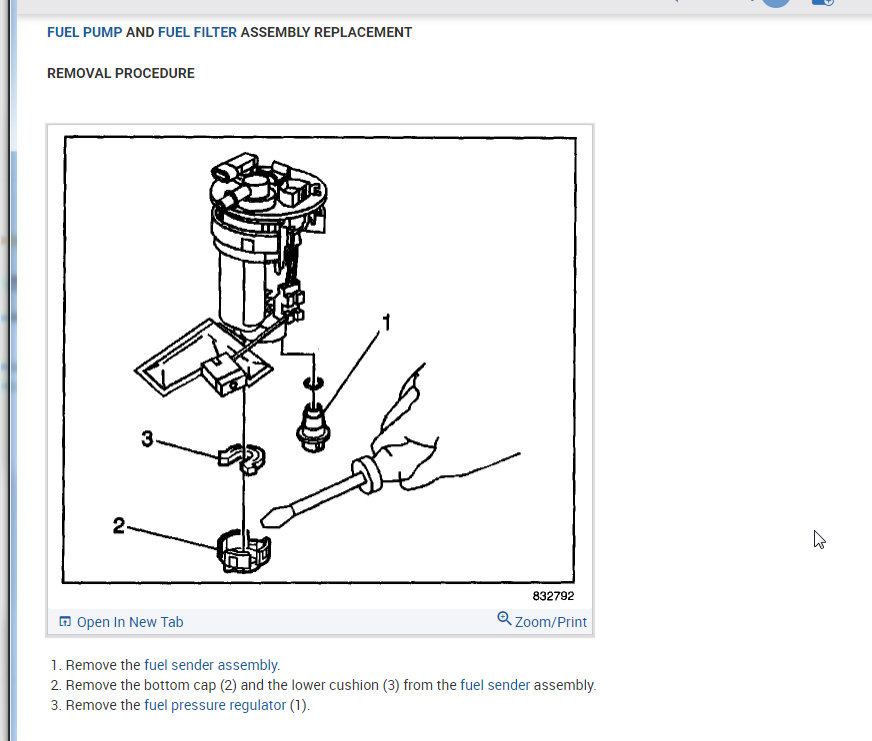 FUEL PUMP AND FUEL FILTER ASSEMBLY REPLACEMENT

REMOVAL PROCEDURE

1

3

2

832792

Open In New Tab

Zoom/Print

1. Remove the fuel sender assembly.
2. Remove the bottom cap (2) and the lower cushion (3) from the fuel sender assembly.
3. Remove the fuel pressure regulator (1).