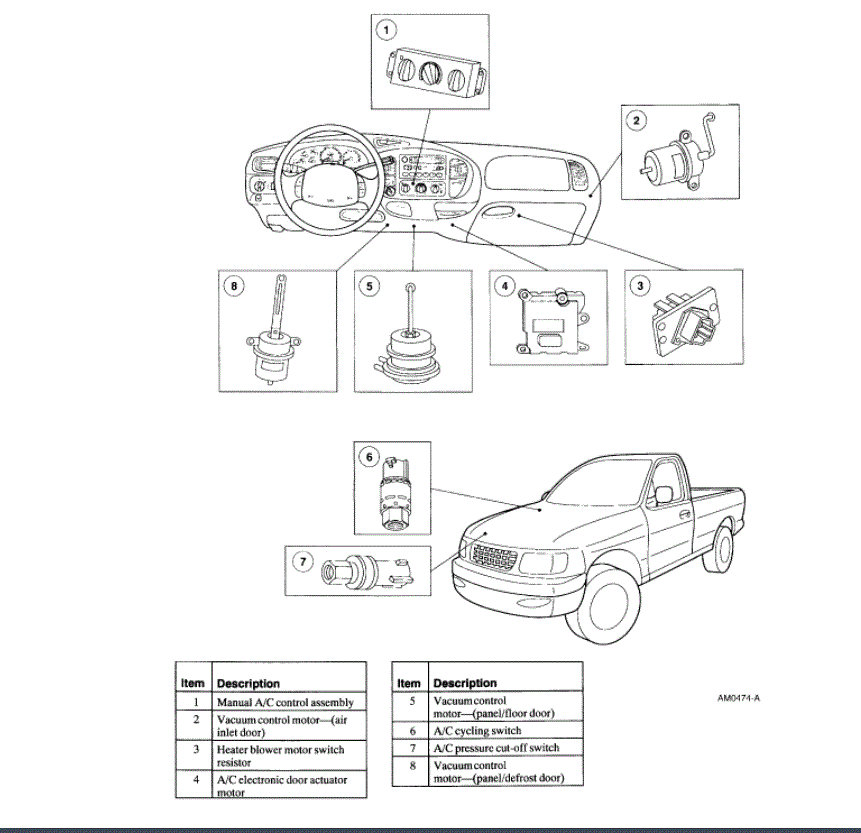 1

2

8

5

4

3

6

7

| Item | Description |
|---|---|
| 1 | Manual A/C control assembly |
| 2 | Vacuum control motor—(air inlet door) |
| 3 | Heater blower motor switch resistor |
| 4 | A/C electronic door actuator motor |

| Item | Description |
|---|---|
| 5 | Vacuum control motor—(panel/floor door) |
| 6 | A/C cycling switch |
| 7 | A/C pressure cut-off switch |
| 8 | Vacuum control motor—(panel/defrost door) |

AM0474-A