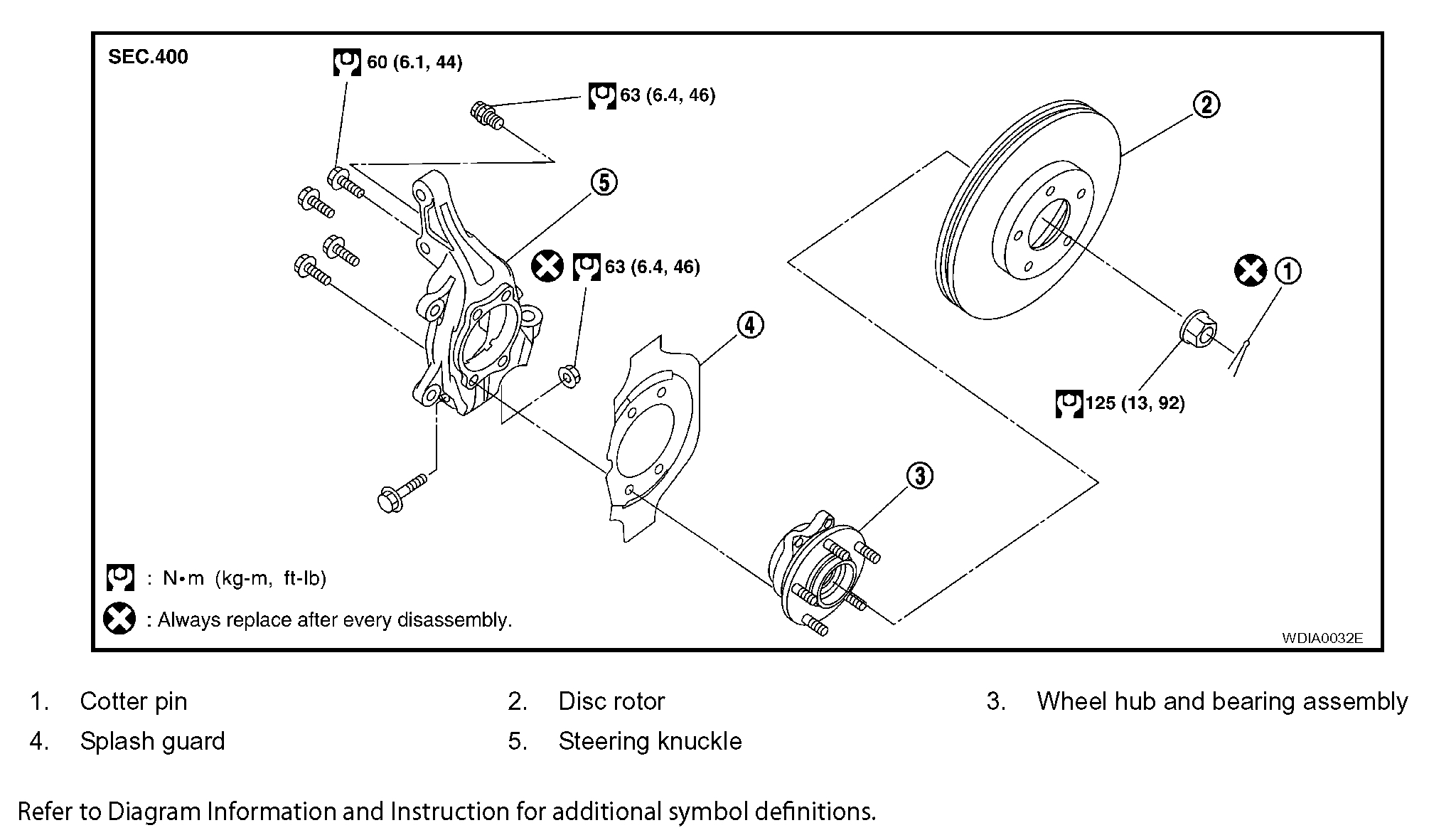 SEC.400

60 (6.1, 44)

63 (6.4, 46)

2

5

63 (6.4, 46)

1

4

125 (13, 92)

3

: N•m (kg-m, ft-lb)

: Always replace after every disassembly.

WDIA0032E

1. Cotter pin
2. Disc rotor
3. Wheel hub and bearing assembly
4. Splash guard
5. Steering knuckle

Refer to Diagram Information and Instruction for additional symbol definitions.