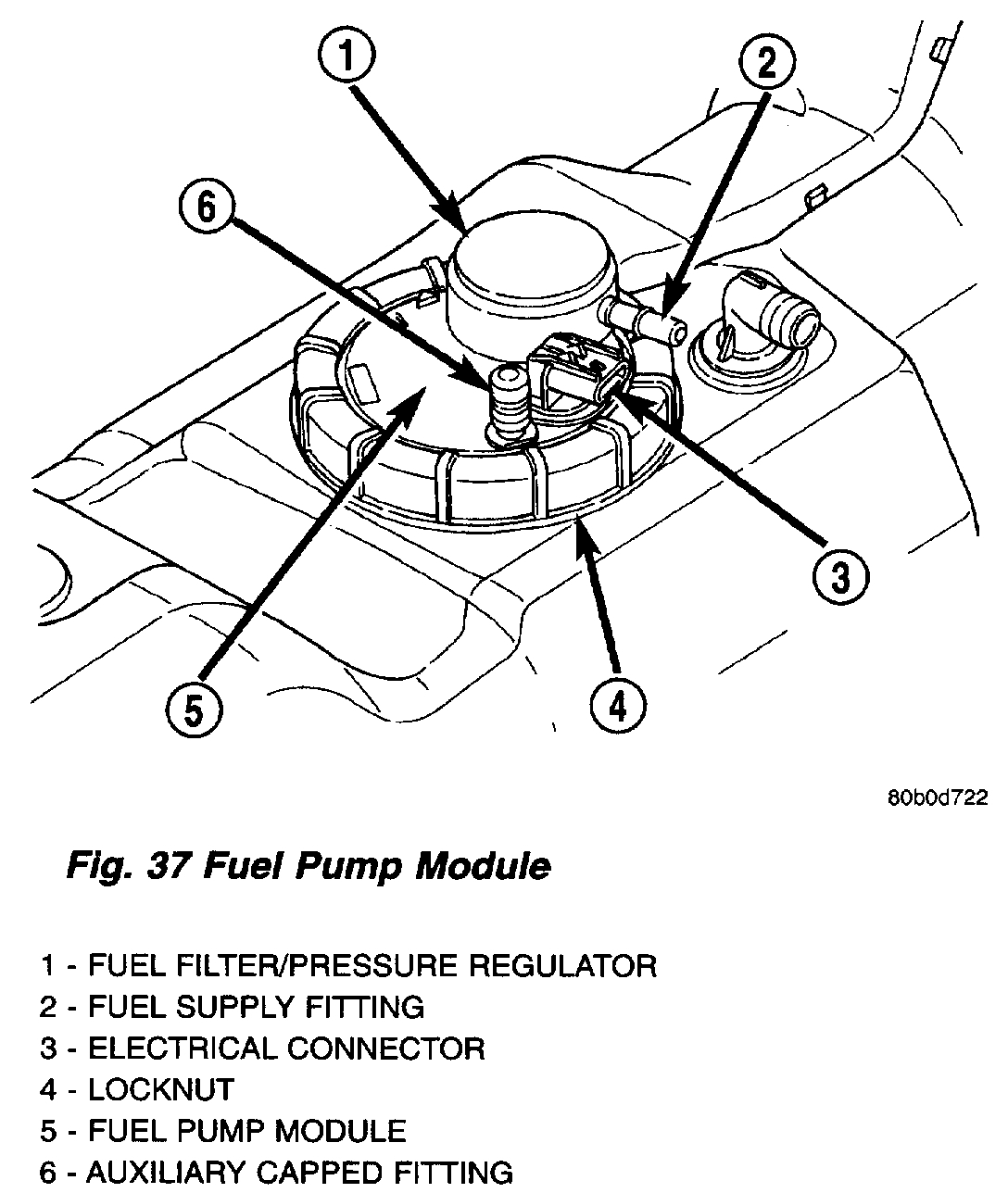 1
2
6
3
5
4

80b0d722

Fig. 37 Fuel Pump Module

1 - FUEL FILTER/PRESSURE REGULATOR
2 - FUEL SUPPLY FITTING
3 - ELECTRICAL CONNECTOR
4 - LOCKNUT
5 - FUEL PUMP MODULE
6 - AUXILIARY CAPPED FITTING