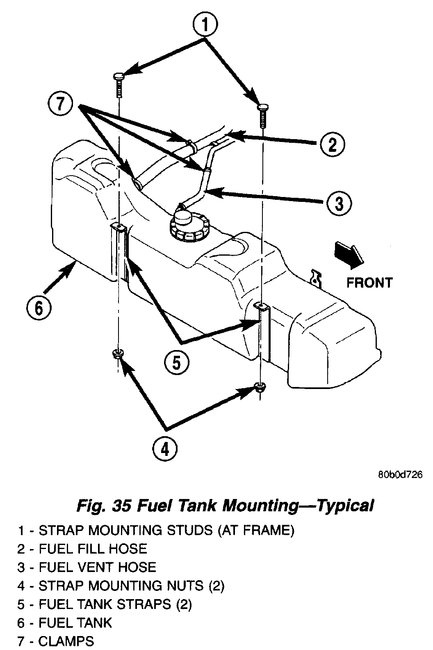 1
7
2
3
FRONT
6
5
4
80b0d726

Fig. 35 Fuel Tank Mounting—Typical
1 - STRAP MOUNTING STUDS (AT FRAME)
2 - FUEL FILL HOSE
3 - FUEL VENT HOSE
4 - STRAP MOUNTING NUTS (2)
5 - FUEL TANK STRAPS (2)
6 - FUEL TANK
7 - CLAMPS