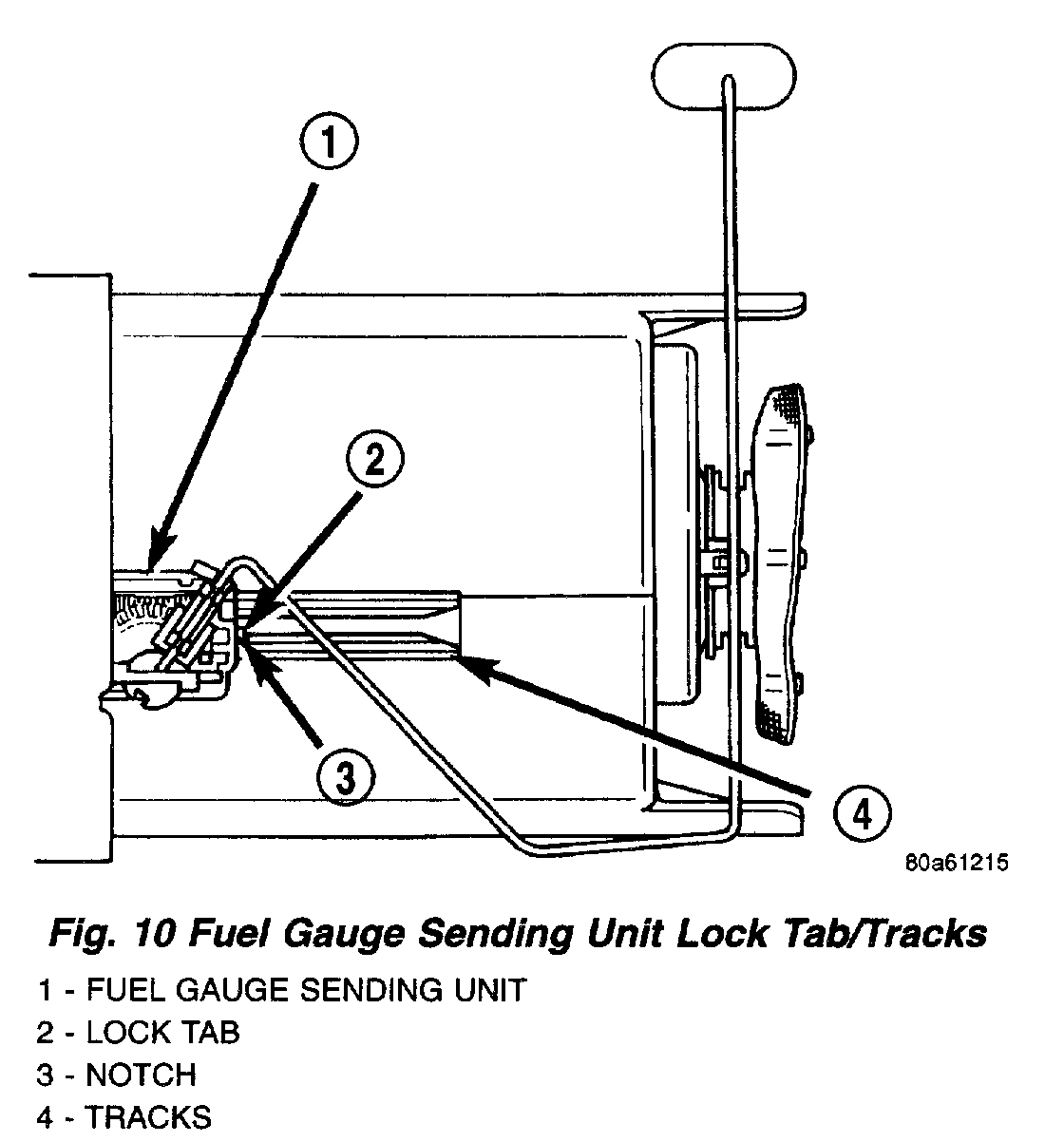 1

2

3

4

80a61215

Fig. 10 Fuel Gauge Sending Unit Lock Tab/Tracks

1 - FUEL GAUGE SENDING UNIT
2 - LOCK TAB
3 - NOTCH
4 - TRACKS