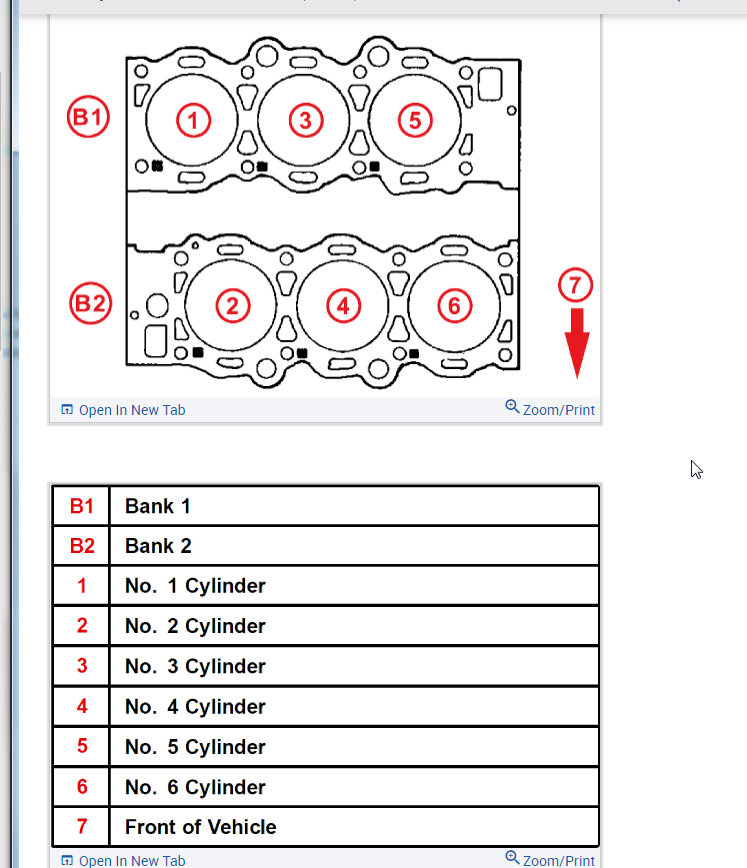 B1
1
3
5
B2
2
4
6
7

Open In New Tab
Zoom/Print

| B1 | Bank 1 |
|---|---|
| B2 | Bank 2 |
| 1 | No. 1 Cylinder |
| 2 | No. 2 Cylinder |
| 3 | No. 3 Cylinder |
| 4 | No. 4 Cylinder |
| 5 | No. 5 Cylinder |
| 6 | No. 6 Cylinder |
| 7 | Front of Vehicle |

Open In New Tab
Zoom/Print