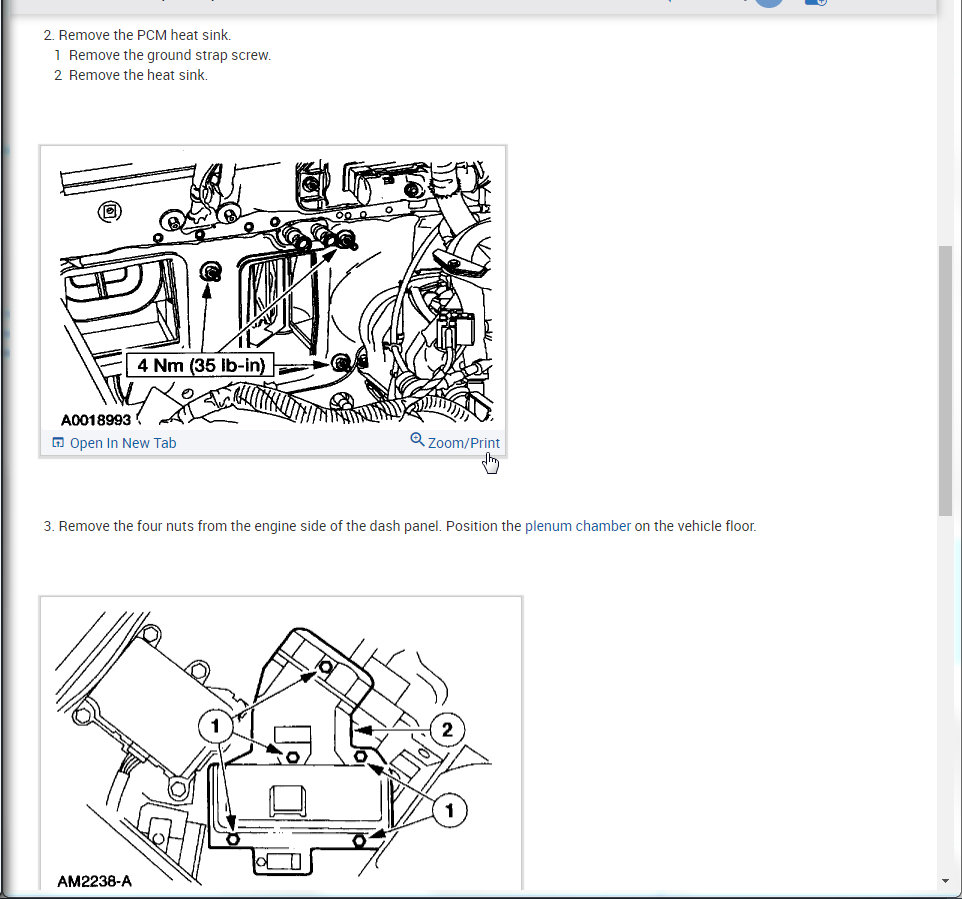 2. Remove the PCM heat sink.
1 Remove the ground strap screw.
2 Remove the heat sink.

4 Nm (35 lb-in)

A0018993

Open In New Tab

Zoom/Print

3. Remove the four nuts from the engine side of the dash panel. Position the plenum chamber on the vehicle floor.

1

2

1

AM2238-A