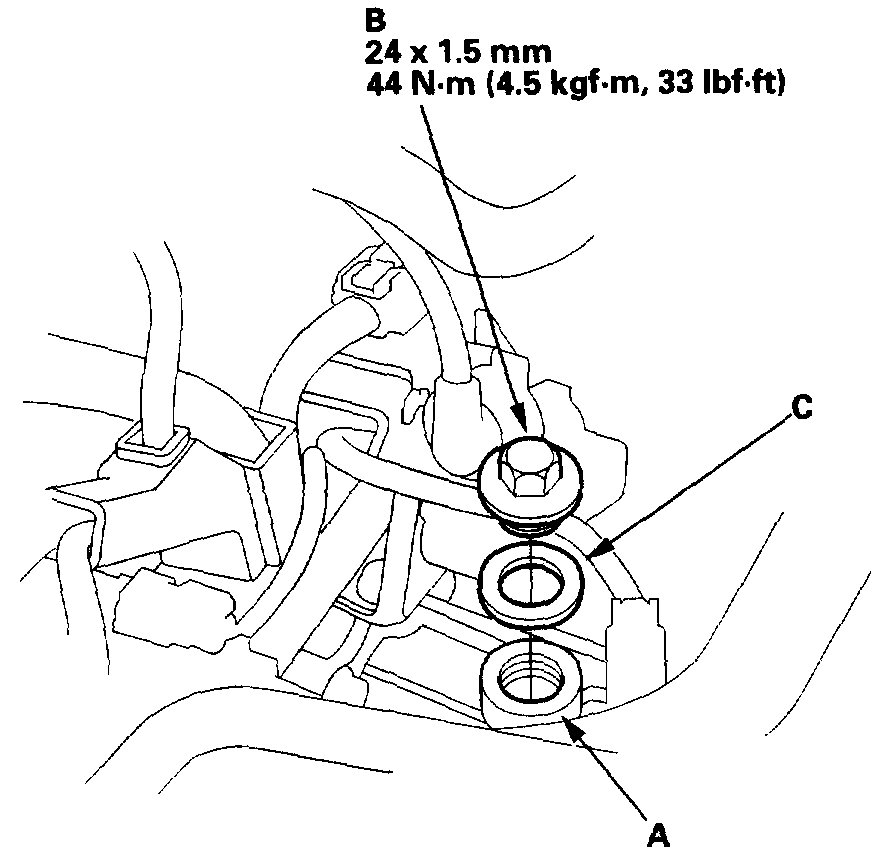 B
24 x 1.5 mm
44 N·m (4.5 kgf·m, 33 lbf·ft)

C

A