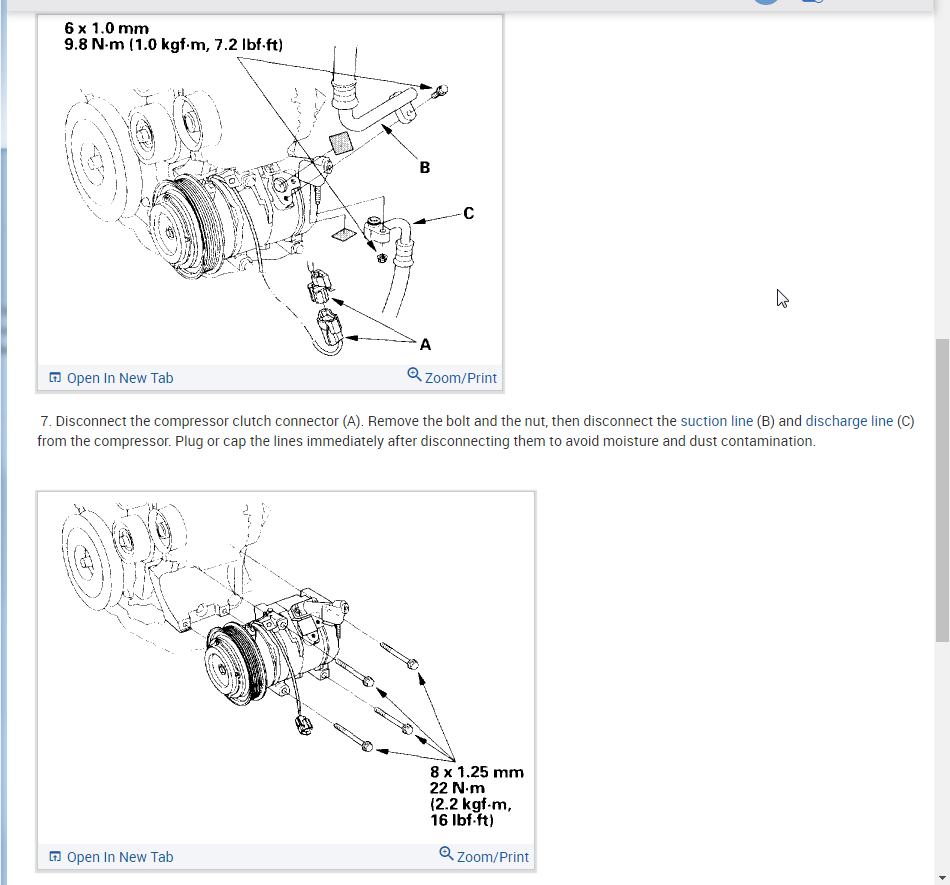 6 x 1.0 mm
9.8 N·m (1.0 kgf·m, 7.2 lbf·ft)

B

C

A

Open In New Tab

Zoom/Print

7. Disconnect the compressor clutch connector (A). Remove the bolt and the nut, then disconnect the suction line (B) and discharge line (C) from the compressor. Plug or cap the lines immediately after disconnecting them to avoid moisture and dust contamination.

8 x 1.25 mm
22 N·m
(2.2 kgf·m,
16 lbf·ft)

Open In New Tab

Zoom/Print