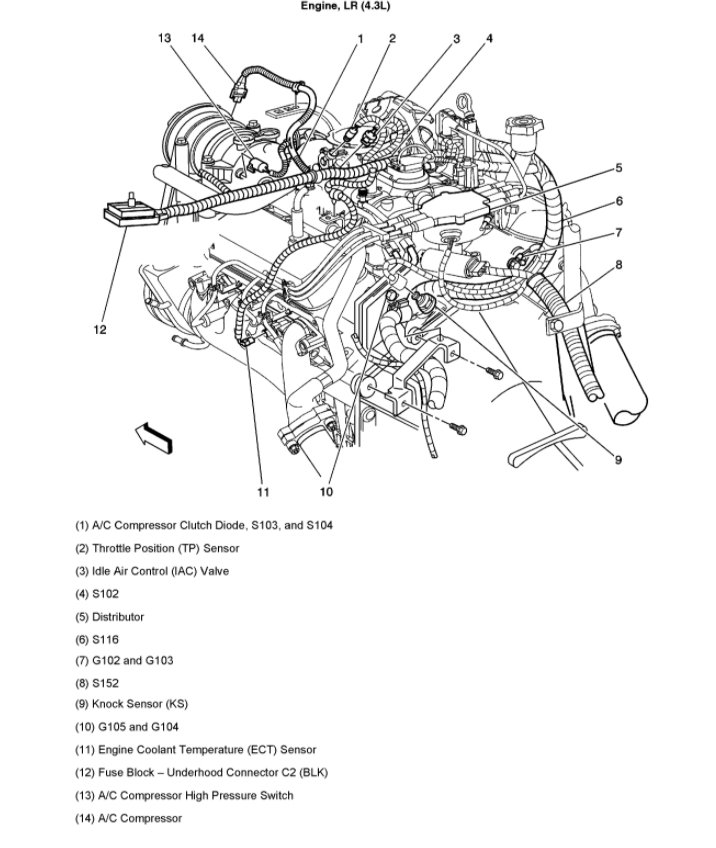 Engine, LR (4.3L)

13 14 1 2 3 4

5

6

7

8

12

9

11 10

(1) A/C Compressor Clutch Diode, S103, and S104

(2) Throttle Position (TP) Sensor

(3) Idle Air Control (IAC) Valve

(4) S102

(5) Distributor

(6) S116

(7) G102 and G103

(8) S152

(9) Knock Sensor (KS)

(10) G105 and G104

(11) Engine Coolant Temperature (ECT) Sensor

(12) Fuse Block – Underhood Connector C2 (BLK)

(13) A/C Compressor High Pressure Switch

(14) A/C Compressor