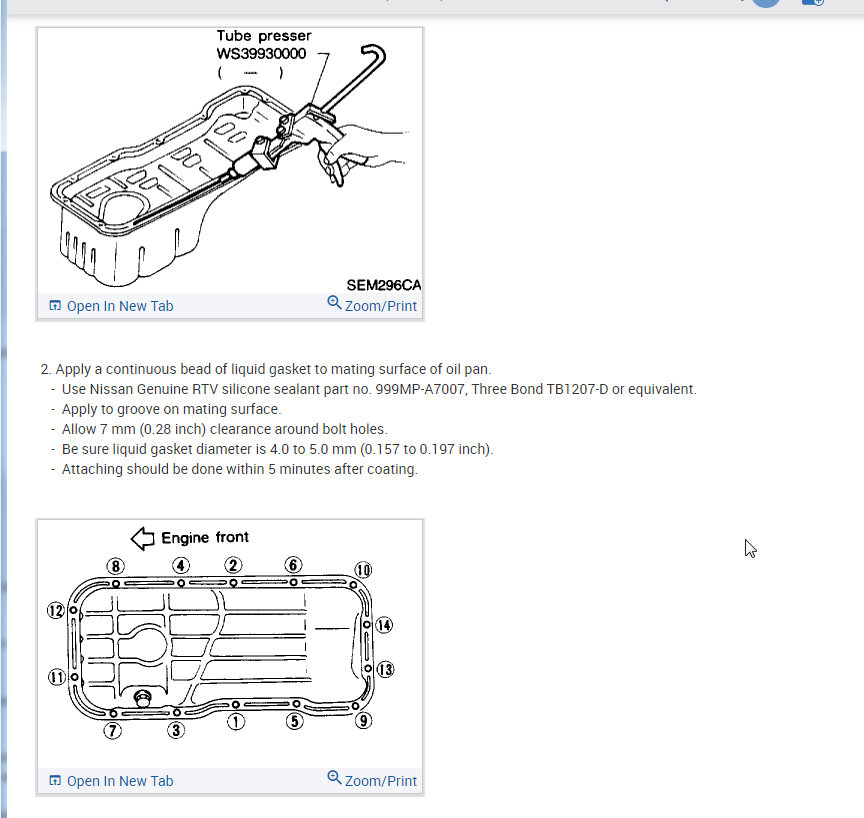 Tube presser
WS39930000
( — )

SEM296CA

Open In New Tab
Zoom/Print

2. Apply a continuous bead of liquid gasket to mating surface of oil pan.
- Use Nissan Genuine RTV silicone sealant part no. 999MP-A7007, Three Bond TB1207-D or equivalent.
- Apply to groove on mating surface.
- Allow 7 mm (0.28 inch) clearance around bolt holes.
- Be sure liquid gasket diameter is 4.0 to 5.0 mm (0.157 to 0.197 inch).
- Attaching should be done within 5 minutes after coating.

Engine front

8 4 2 6 10
12 14
11 13
7 3 1 5 9

Open In New Tab
Zoom/Print